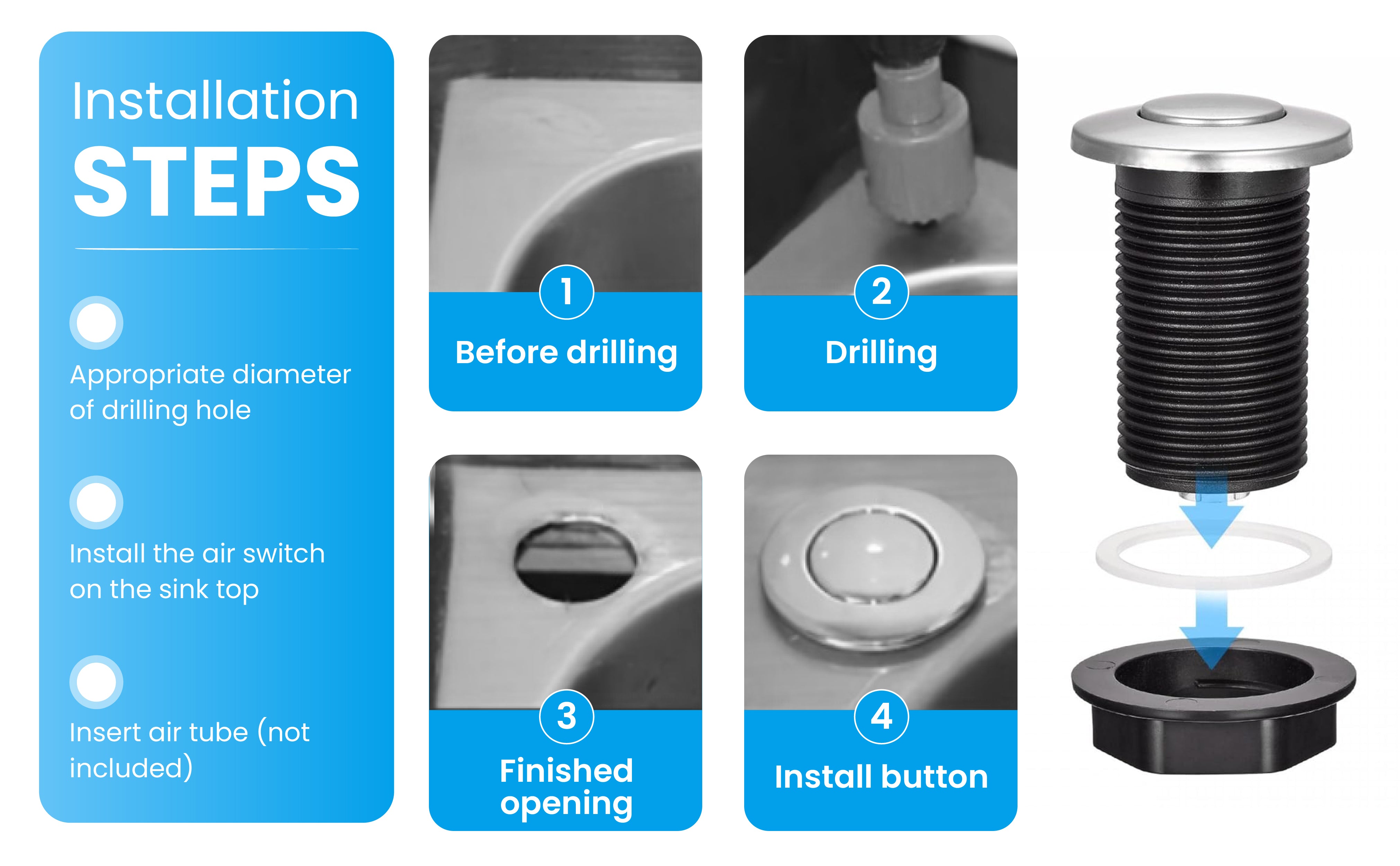 Installation
STEPS

Appropriate diameter of drilling hole

Install the air switch on the sink top

Insert air tube (not included)

1
Before drilling

2
Drilling

3
Finished opening

4
Install button